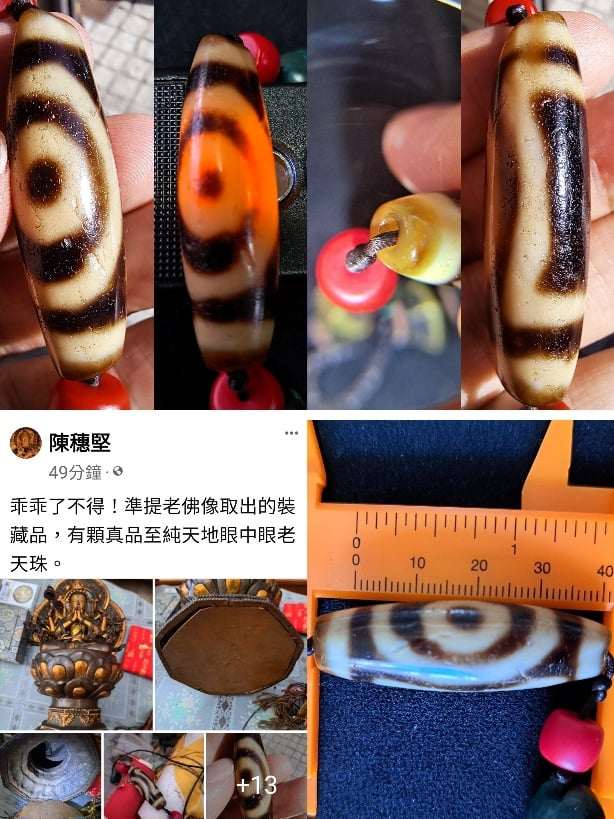 陳穗堅
49分鐘 ·

乖乖了不得！準提老佛像取出的裝藏品，有顆真品至純天地眼中眼老天珠。

+13

0 1
0 10 20 30 40